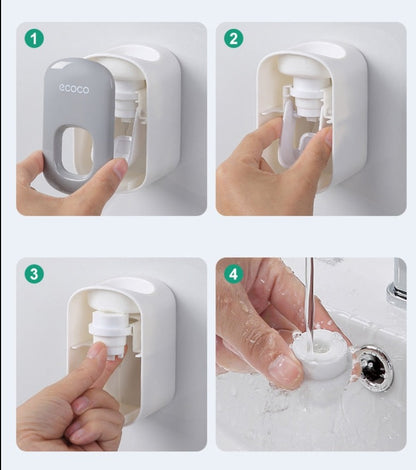 1

ecoco

2

3

4